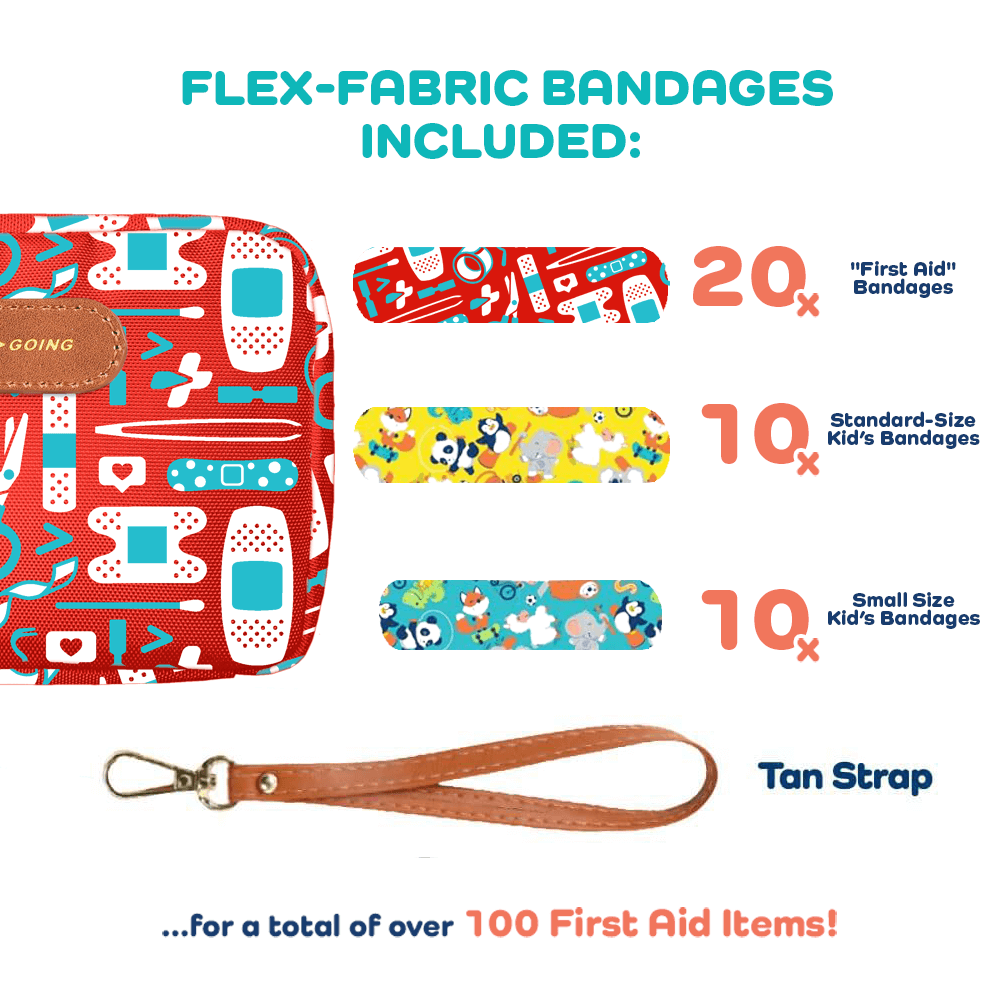 FLEX-FABRIC BANDAGES INCLUDED:

GOING

20x "First Aid" Bandages

10x Standard-Size Kid's Bandages

10x Small Size Kid's Bandages

Tan Strap

...for a total of over 100 First Aid Items!