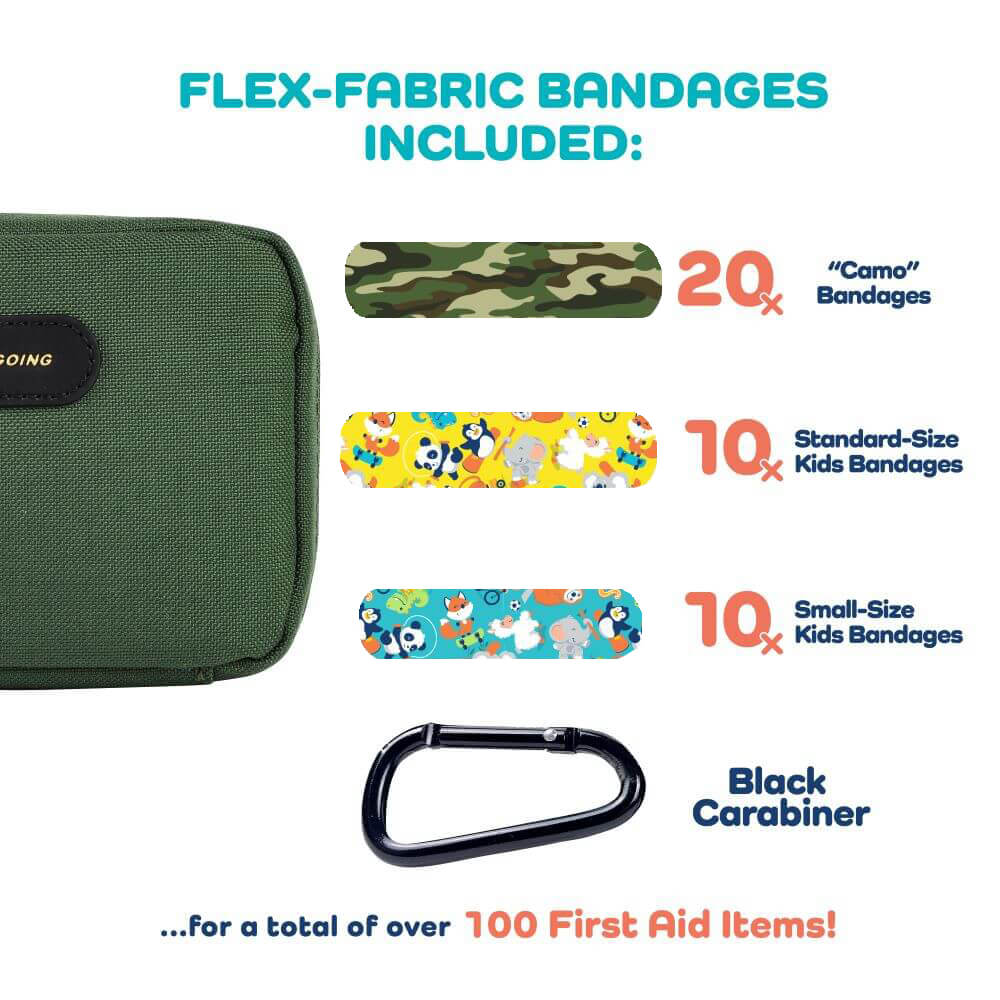 FLEX-FABRIC BANDAGES INCLUDED:

GOING

20x "Camo" Bandages

10x Standard-Size Kids Bandages

10x Small-Size Kids Bandages

Black Carabiner

...for a total of over 100 First Aid Items!