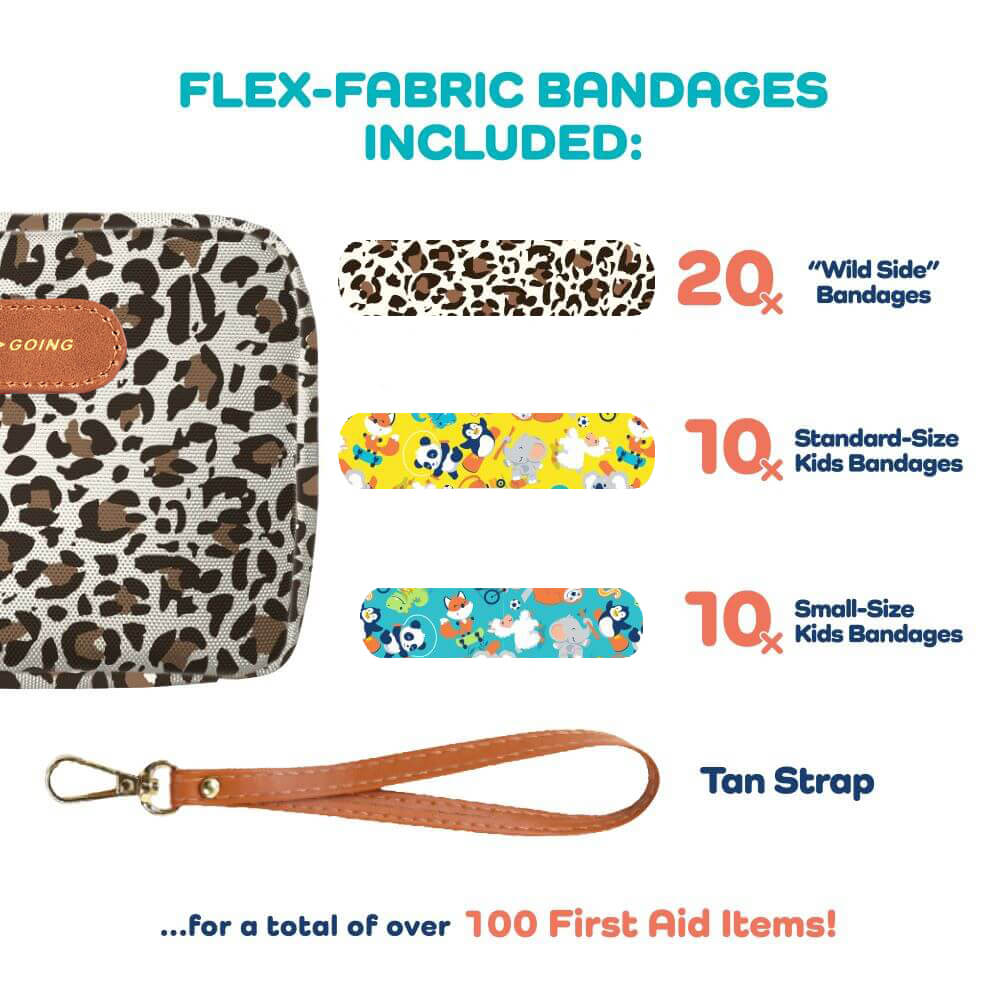 FLEX-FABRIC BANDAGES INCLUDED:

GOING

20x "Wild Side" Bandages

10x Standard-Size Kids Bandages

10x Small-Size Kids Bandages

Tan Strap

...for a total of over 100 First Aid Items!