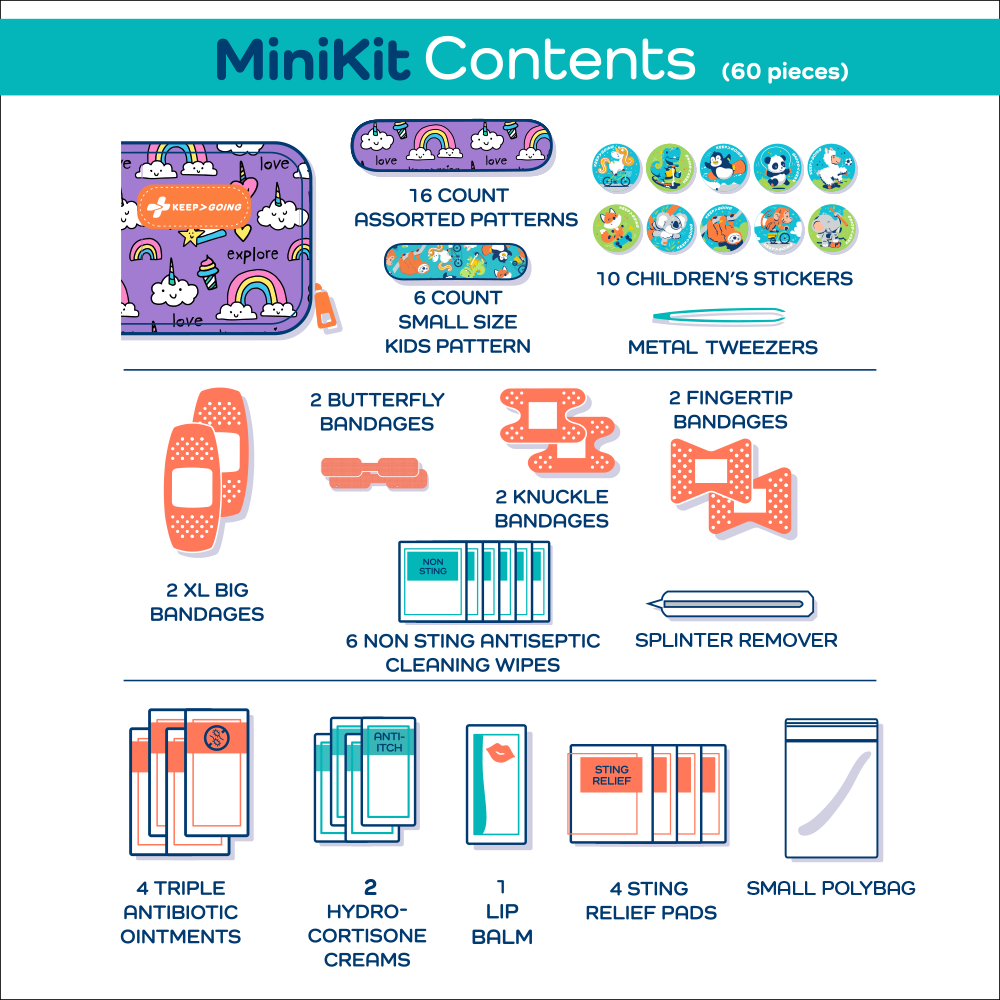 MiniKit Contents (60 pieces)

love

KEEP>GOING

explore

love

love

love

16 COUNT ASSORTED PATTERNS

6 COUNT SMALL SIZE KIDS PATTERN

10 CHILDREN'S STICKERS

METAL TWEEZERS

2 BUTTERFLY BANDAGES

2 KNUCKLE BANDAGES

2 FINGERTIP BANDAGES

2 XL BIG BANDAGES

NON STING

6 NON STING ANTISEPTIC CLEANING WIPES

SPLINTER REMOVER

ANTI-ITCH

STING RELIEF

4 TRIPLE ANTIBIOTIC OINTMENTS

2 HYDRO-CORTISONE CREAMS

1 LIP BALM

4 STING RELIEF PADS

SMALL POLYBAG