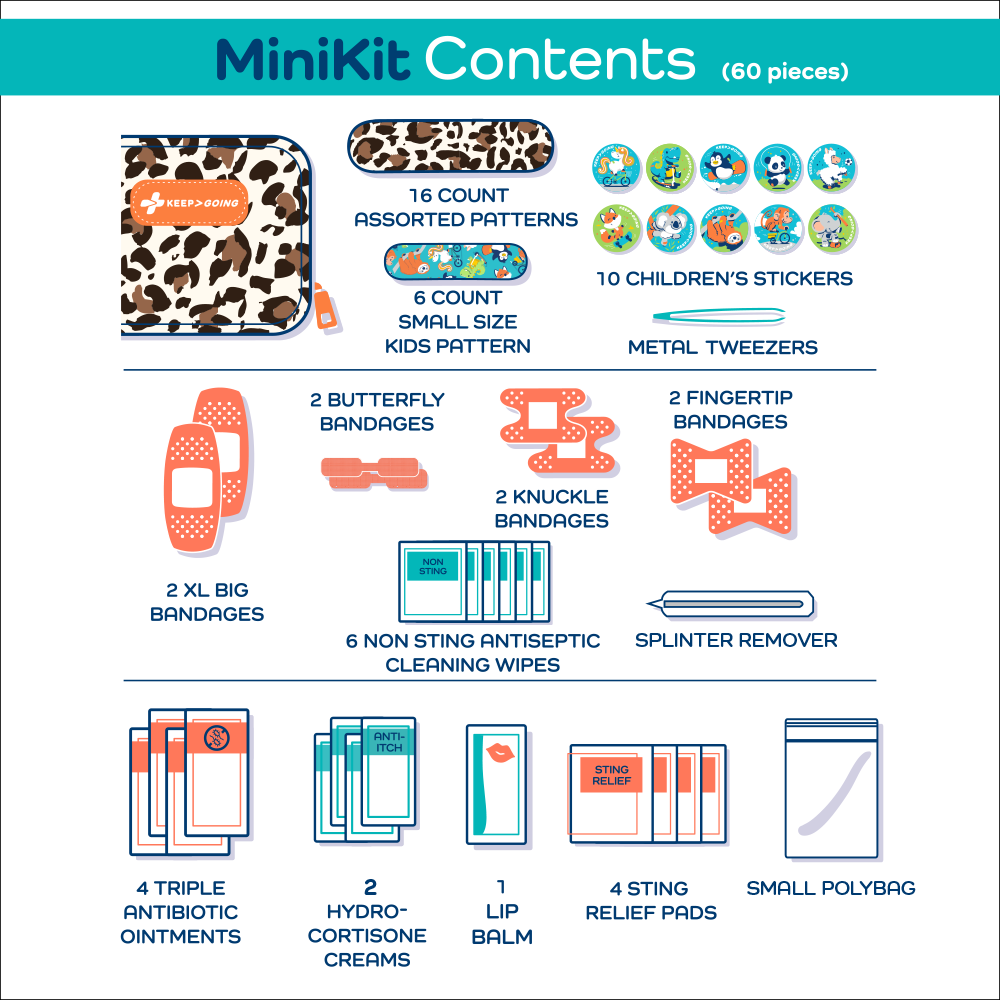 MiniKit Contents (60 pieces)

KEEP>GOING

16 COUNT ASSORTED PATTERNS

6 COUNT SMALL SIZE KIDS PATTERN

10 CHILDREN'S STICKERS

METAL TWEEZERS

2 XL BIG BANDAGES

2 BUTTERFLY BANDAGES

2 KNUCKLE BANDAGES

2 FINGERTIP BANDAGES

NON STING

6 NON STING ANTISEPTIC CLEANING WIPES

SPLINTER REMOVER

4 TRIPLE ANTIBIOTIC OINTMENTS

ANTI-ITCH

2 HYDRO-CORTISONE CREAMS

1 LIP BALM

STING RELIEF

4 STING RELIEF PADS

SMALL POLYBAG