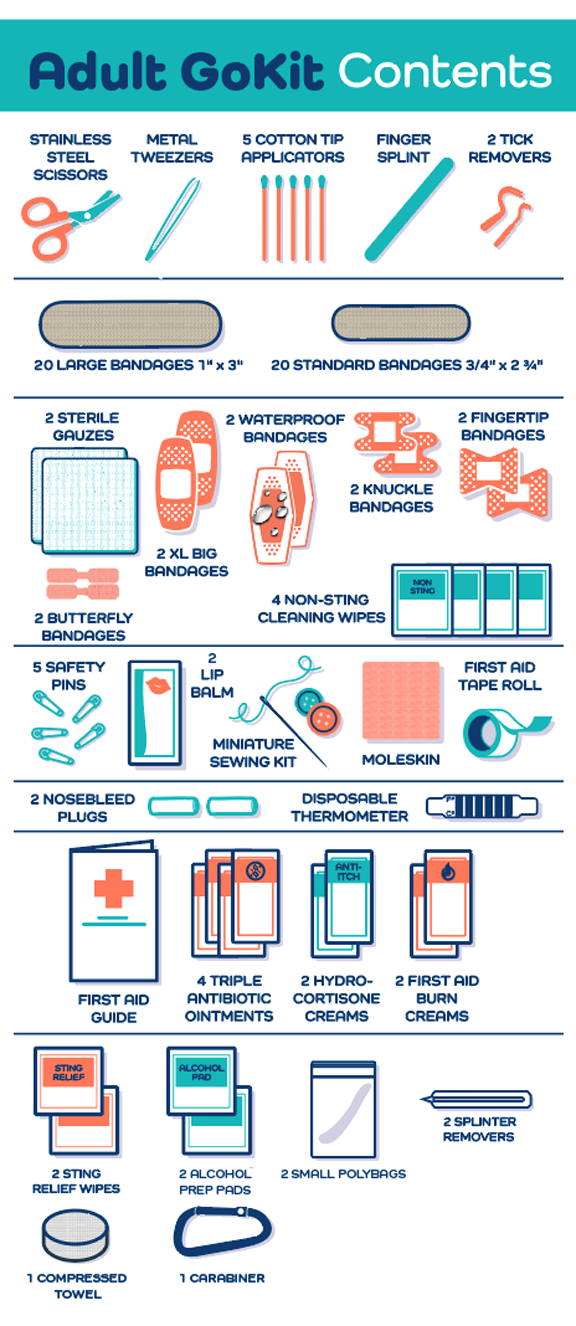 Adult GoKit Contents

STAINLESS STEEL SCISSORS

METAL TWEEZERS

5 COTTON TIP APPLICATORS

FINGER SPLINT

2 TICK REMOVERS

20 LARGE BANDAGES 1" x 3"

20 STANDARD BANDAGES 3/4" x 2 ¾"

2 STERILE GAUZES

2 XL BIG BANDAGES

2 WATERPROOF BANDAGES

2 KNUCKLE BANDAGES

2 FINGERTIP BANDAGES

2 BUTTERFLY BANDAGES

4 NON-STING CLEANING WIPES

NON STING

5 SAFETY PINS

2 LIP BALM

MINIATURE SEWING KIT

MOLESKIN

FIRST AID TAPE ROLL

2 NOSEBLEED PLUGS

DISPOSABLE THERMOMETER

FIRST AID GUIDE

4 TRIPLE ANTIBIOTIC OINTMENTS

ANTI-ITCH

2 HYDRO-CORTISONE CREAMS

2 FIRST AID BURN CREAMS

STING RELIEF

2 STING RELIEF WIPES

ALCOHOL PAD

2 ALCOHOL PREP PADS

2 SMALL POLYBAGS

2 SPLINTER REMOVERS

1 COMPRESSED TOWEL

1 CARABINER